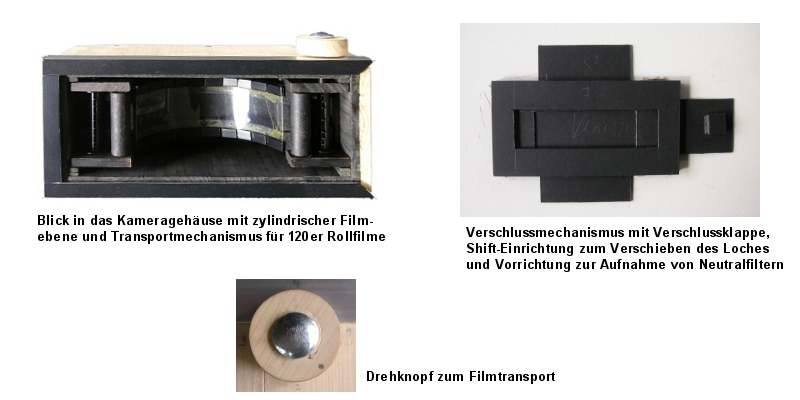 Blick in das Kameragehäuse mit zylindrischer Filmebene und Transportmechanismus für 120er Rollfilme

Verschlussmechanismus mit Verschlussklappe, Shift-Einrichtung zum Verschieben des Loches und Vorrichtung zur Aufnahme von Neutralfiltern

Drehknopf zum Filmtransport